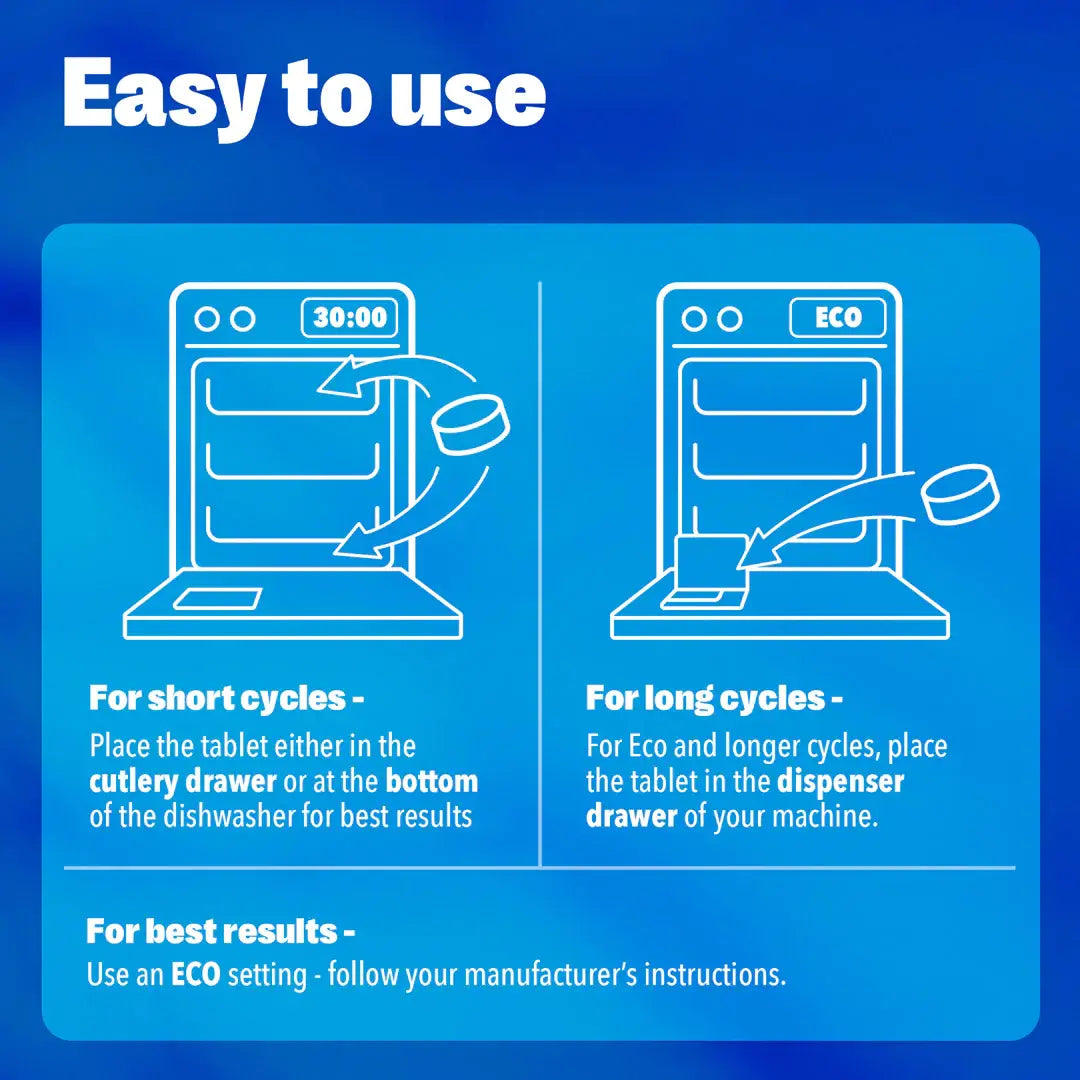 Easy to use

30:00

For short cycles -

Place the tablet either in the cutlery drawer or at the bottom of the dishwasher for best results

ECO

For long cycles -

For Eco and longer cycles, place the tablet in the dispenser drawer of your machine.

For best results -

Use an ECO setting - follow your manufacturer's instructions.